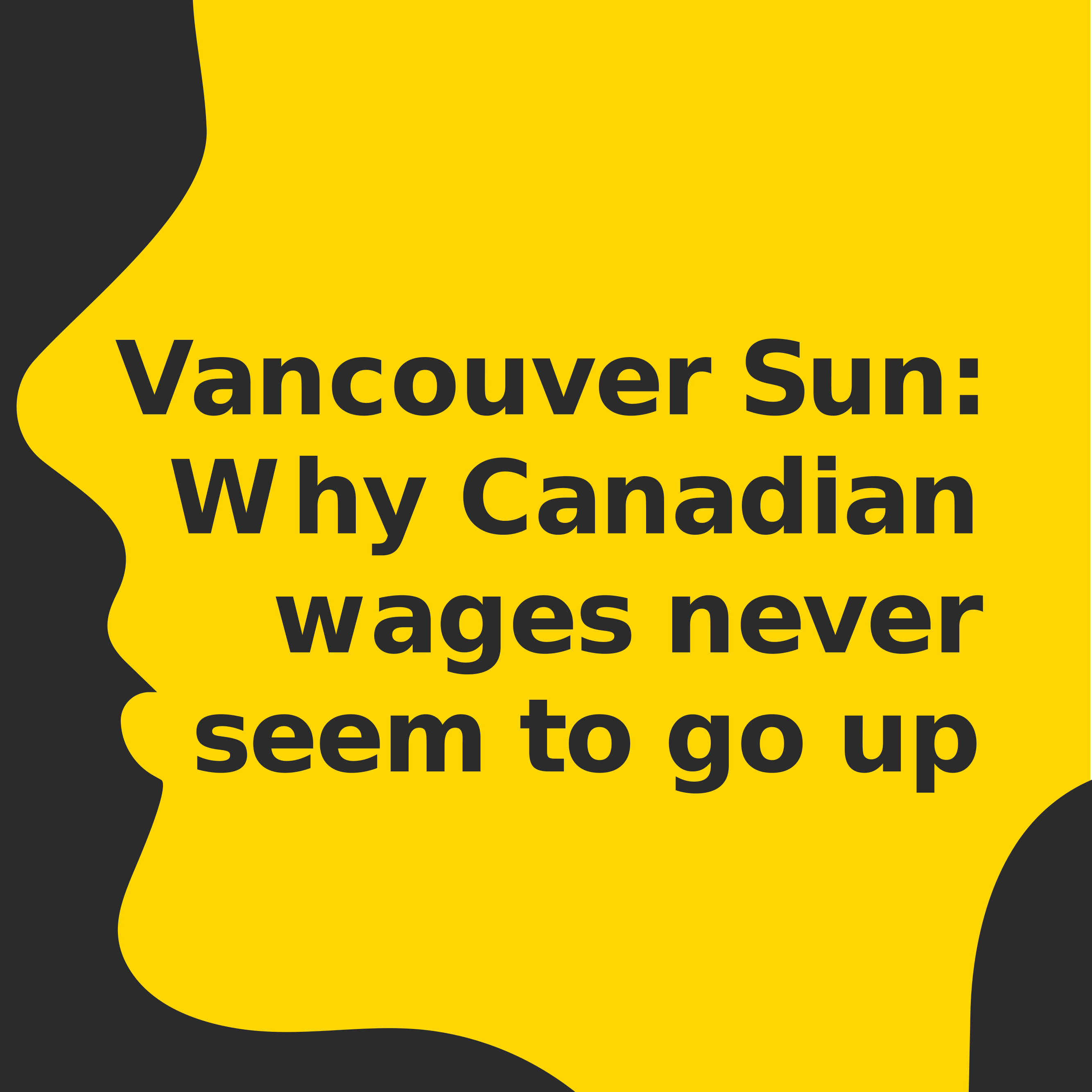 Vancouver Sun: Why Canadian wages never seem to go up